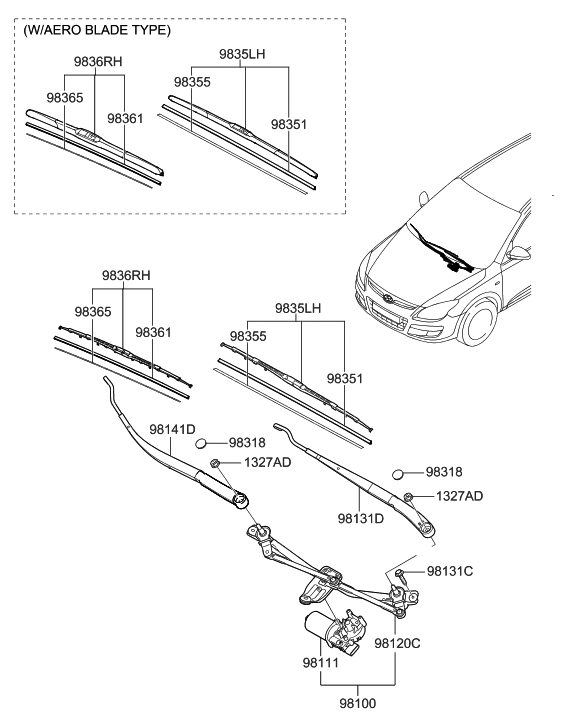 (W/AERO BLADE TYPE)

9836RH
98365
98361

9835LH
98355
98351

9836RH
98365
98361

9835LH
98355
98351

98141D
98318
1327AD

98318
1327AD
98131D

98131C

98120C
98111

98100