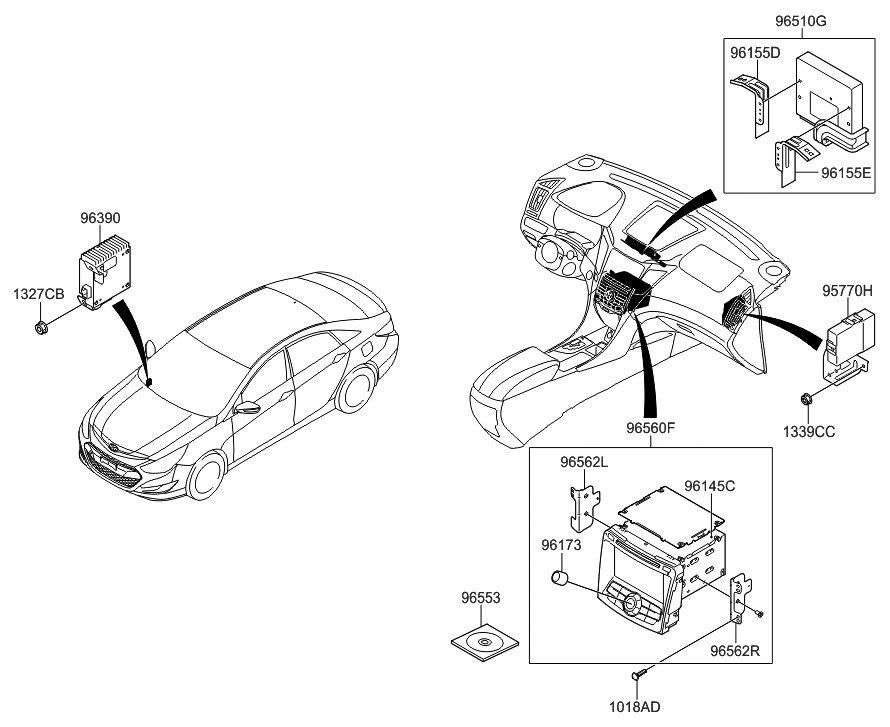 96510G
96155D
96155E
96390
1327CB
95770H
1339CC
96560F
96562L
96145C
96173
96553
96562R
1018AD