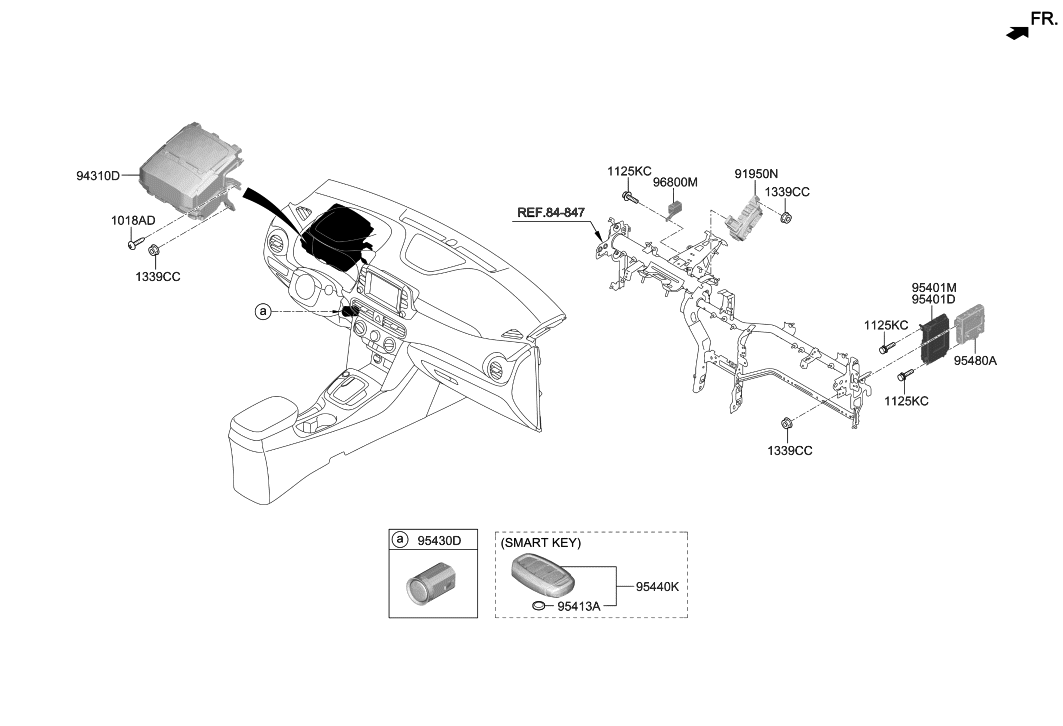 FR.

94310D
1018AD
1339CC
a
REF.84-847
1125KC
96800M
91950N
1339CC
95401M
95401D
1125KC
95480A
1125KC
1339CC

a 95430D

(SMART KEY)
95440K
95413A