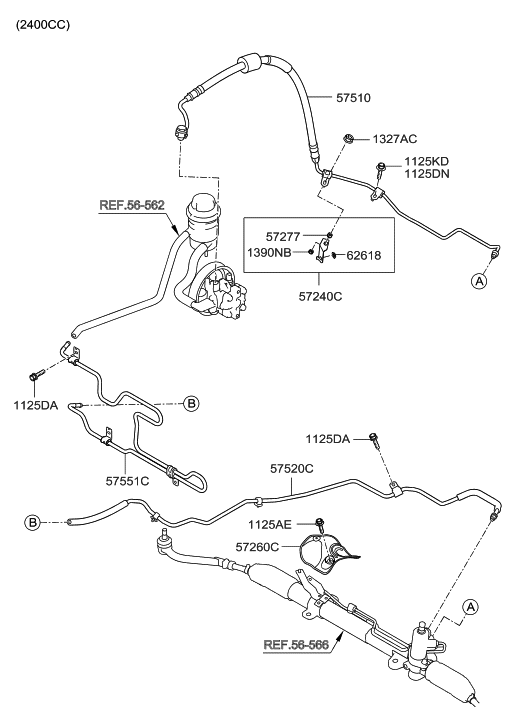 (2400CC)

57510

1327AC

1125KD
1125DN

REF.56-562

57277

1390NB

62618

57240C

A

1125DA

B

57551C

1125DA

57520C

B

1125AE

57260C

A

REF.56-566