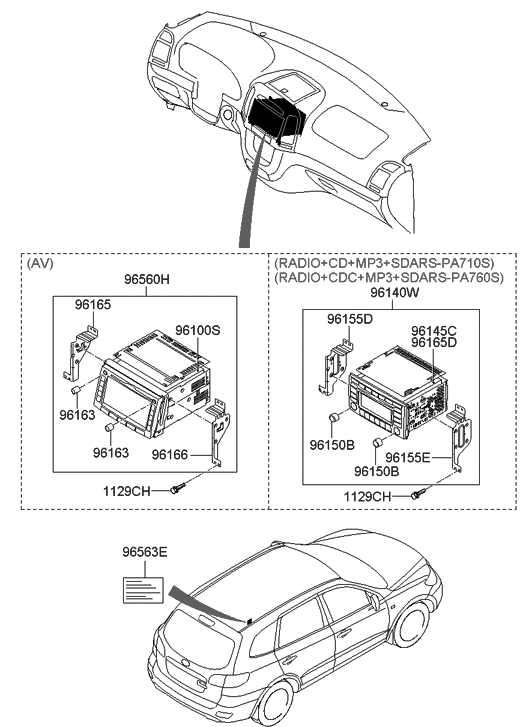 (AV)

96560H

96165

96100S

96163

96163

96166

1129CH

(RADIO+CD+MP3+SDARS-PA710S)
(RADIO+CDC+MP3+SDARS-PA760S)

96140W

96155D

96145C
96165D

96150B

96150B

96155E

1129CH

96563E