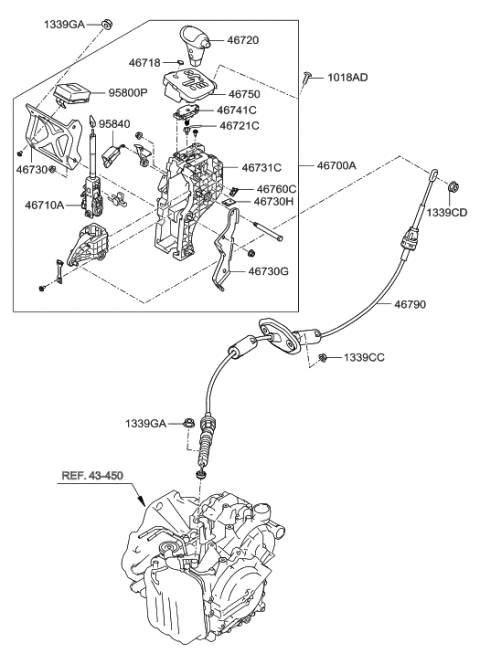 1339GA
46720
46718
1018AD
95800P
46750
46741C
95840
46721C
46730
46731C
46700A
46760C
46710A
46730H
1339CD
46730G
46790
1339CC
1339GA
REF. 43-450