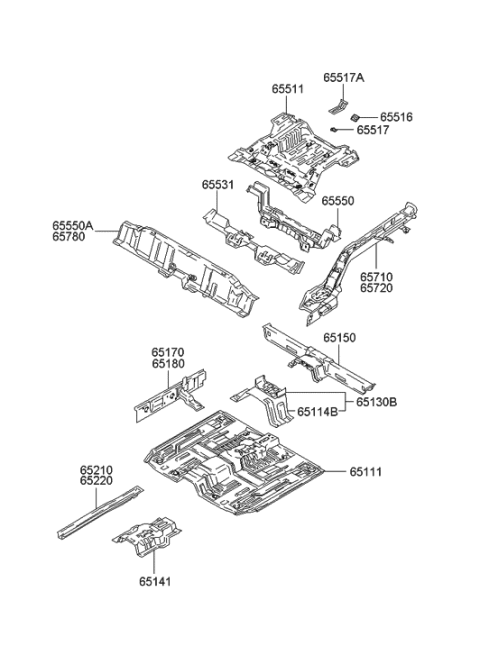 65517A
65511
65516
65517
65531
65550
65550A
65780
65710
65720
65150
65170
65180
65130B
65114B
65111
65210
65220
65141