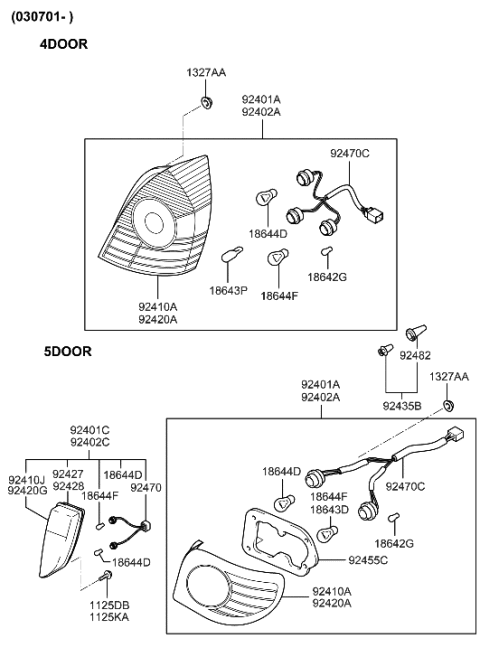 (030701- )

4DOOR

1327AA
92401A
92402A
92470C
18644D
18643P
18644F
18642G
92410A
92420A

5DOOR

92482
92435B
1327AA
92401A
92402A
92401C
92402C
92410J
92420G
92427
92428
18644D
18644F
92470
18644D
1125DB
1125KA
18644D
18644F
18643D
92470C
18642G
92455C
92410A
92420A