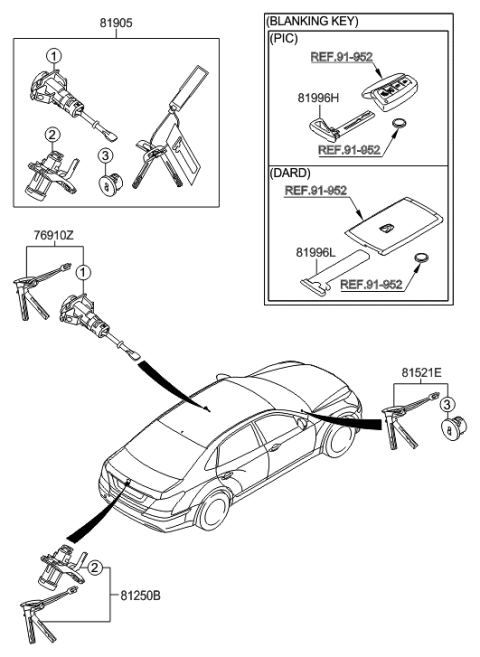 81905

1

2

3

(BLANKING KEY)
(PIC)
REF.91-952
81996H
REF.91-952

(DARD)
REF.91-952
81996L
REF.91-952

76910Z
1

81521E
3

2
81250B