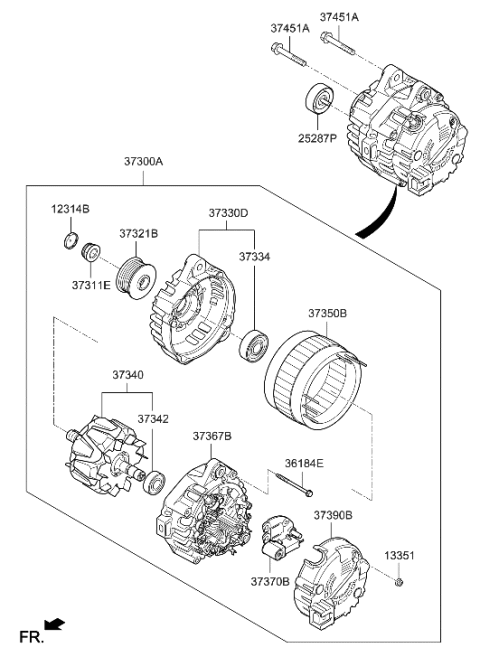 37451A
37451A
25287P
37300A
12314B
37321B
37330D
37334
37311E
37350B
37340
37342
37367B
36184E
37390B
13351
37370B
FR.