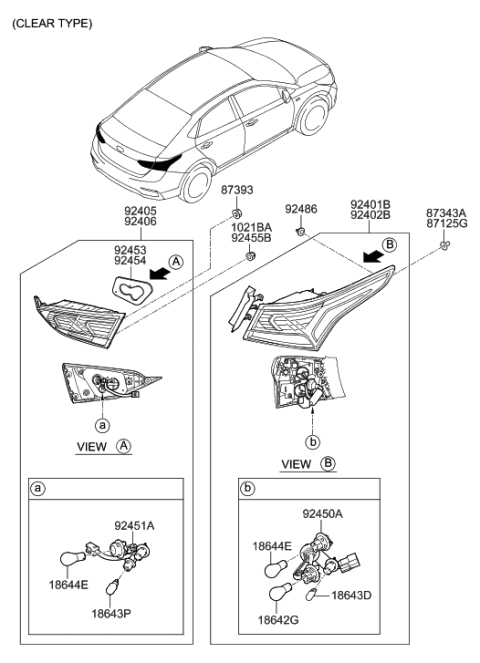 (CLEAR TYPE)

87393

92405
92406

1021BA
92455B

92486

92401B
92402B

87343A
87125G

92453
92454

A

B

a

VIEW A

b

VIEW B

a

92451A

18644E

18643P

b

92450A

18644E

18643D

18642G