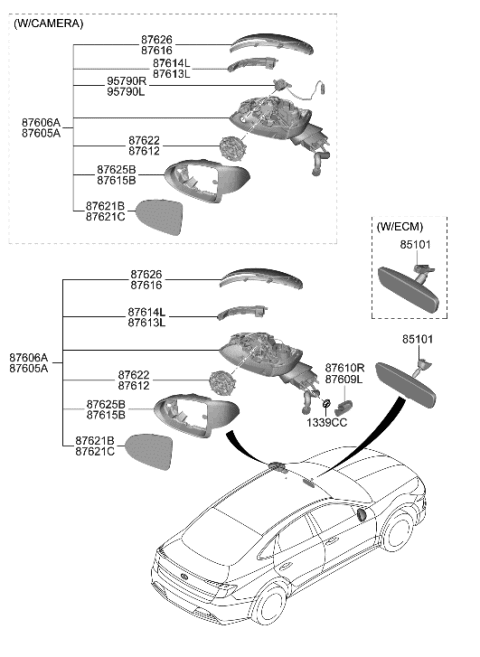 (W/CAMERA)

87626
87616
87614L
87613L
95790R
95790L
87606A
87605A
87622
87612
87625B
87615B
87621B
87621C

(W/ECM)
85101

87626
87616
87614L
87613L
87606A
87605A
87622
87612
87625B
87615B
87621B
87621C
87610R
87609L
1339CC
85101