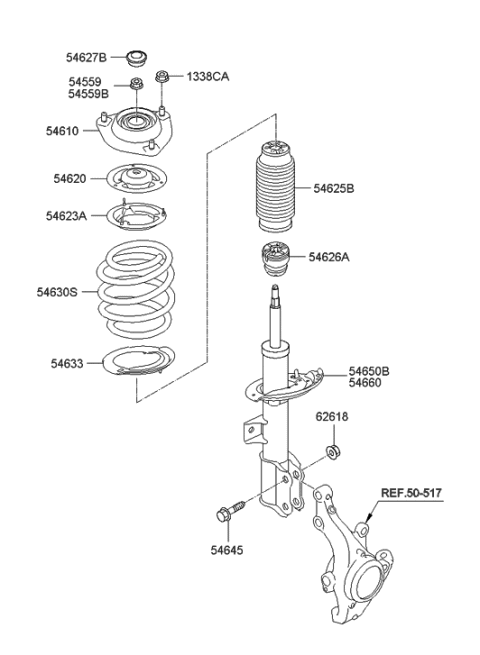 54627B
54559
54559B
1338CA
54610
54620
54623A
54630S
54633
54625B
54626A
54650B
54660
62618
REF.50-517
54645