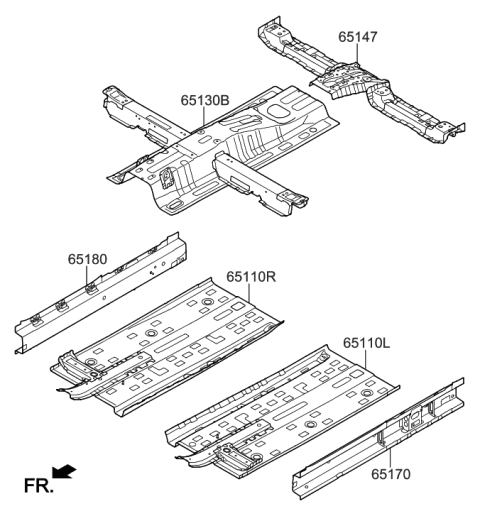 65147
65130B
65180
65110R
65110L
65170
FR.