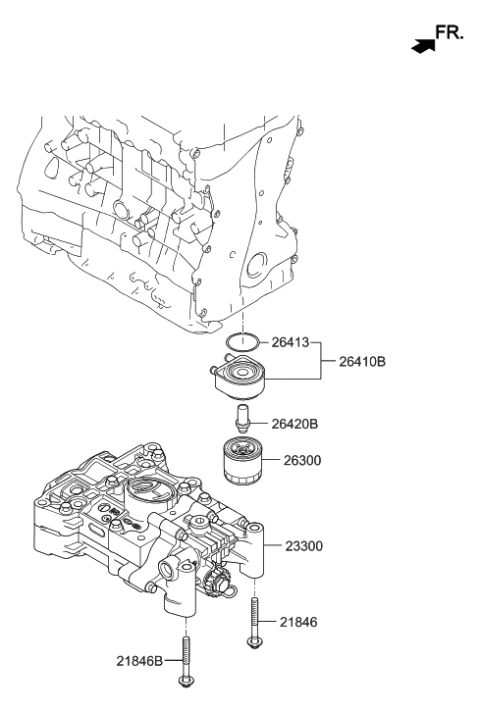 FR.

26413
26410B
26420B
26300
23300
21846
21846B