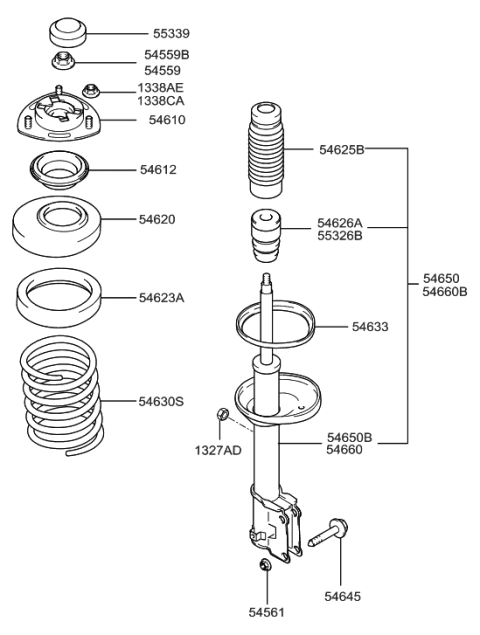 55339
54559B
54559
1338AE
1338CA
54610
54612
54620
54623A
54630S
54625B
54626A
55326B
54650
54660B
54633
1327AD
54650B
54660
54645
54561