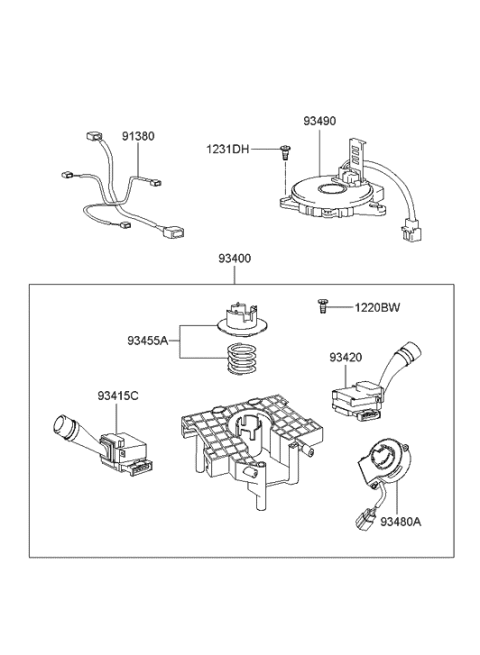 91380

93490

1231DH

93400

1220BW

93455A

93420

93415C

93480A