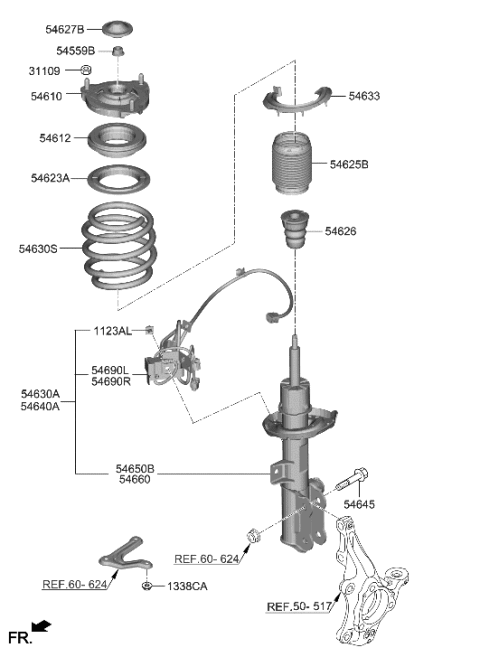 54627B
54559B
31109
54610
54612
54623A
54630S
54633
54625B
54626
1123AL
54690L
54690R
54630A
54640A
54650B
54660
54645
REF.60- 624
REF.60- 624
1338CA
REF.50- 517
FR.