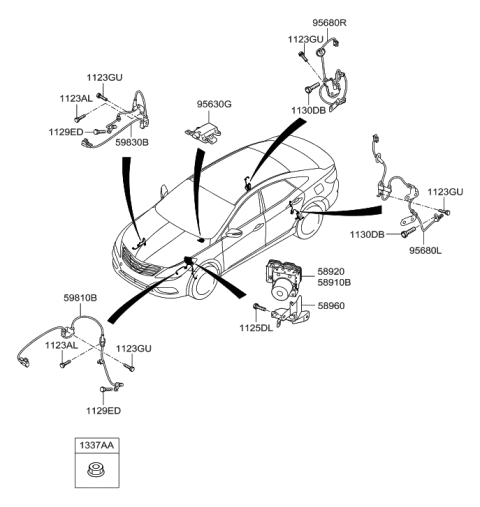 95680R
1123GU
1130DB
1123GU
1123AL
1129ED
59830B
95630G
1123GU
1130DB
95680L
58920
58910B
58960
1125DL
59810B
1123AL
1123GU
1129ED
1337AA