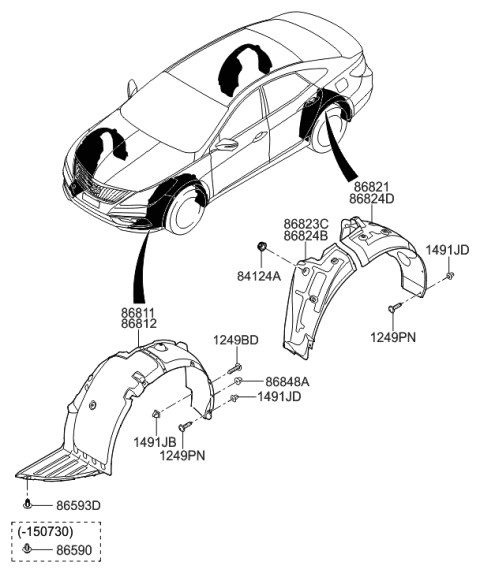 86821
86824D

86823C
86824B

1491JD

84124A

1249PN

86811
86812

1249BD

86848A

1491JD

1491JB
1249PN

86593D

(-150730)
86590