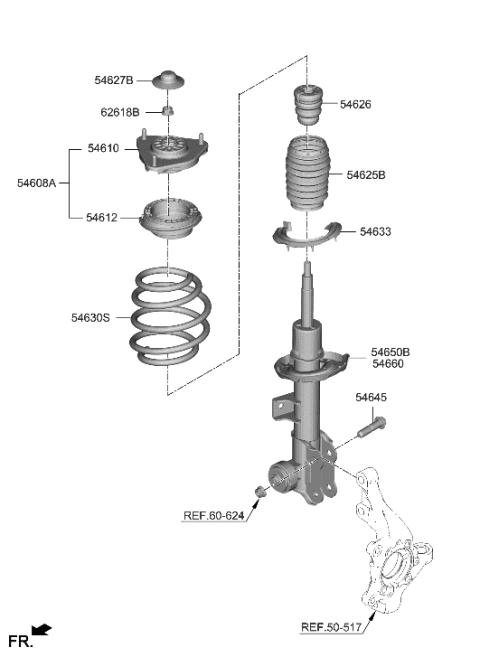 54627B
62618B
54610
54608A
54612
54630S
54626
54625B
54633
54650B
54660
54645
REF.60-624
REF.50-517
FR.