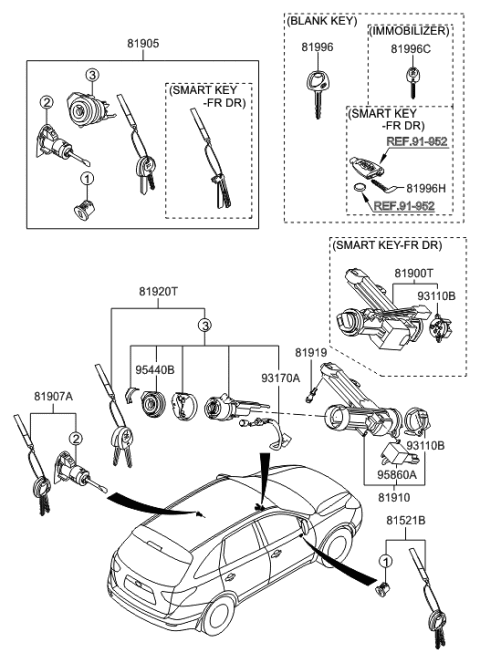 81905

3

2

1

(SMART KEY -FR DR)

(BLANK KEY)

81996

(IMMOBILIZER)

81996C

(SMART KEY -FR DR)

REF.91-952

81996H

REF.91-952

(SMART KEY-FR DR)

81900T

93110B

81920T

3

95440B

93170A

81919

81907A

2

93110B

95860A

81910

81521B

1