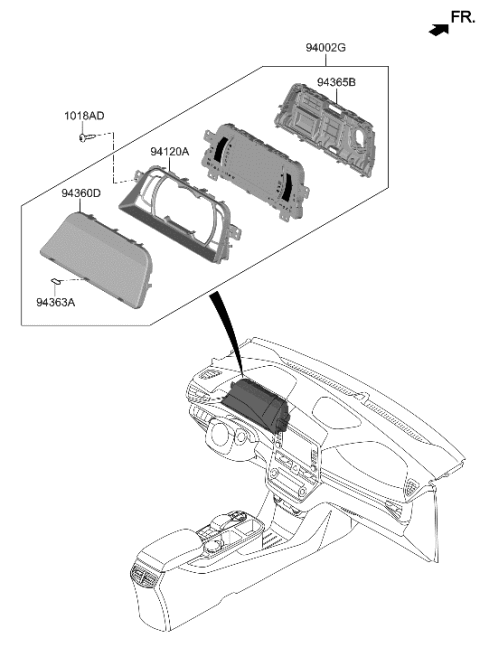 FR.

94002G

94365B

1018AD

94120A

94360D

94363A