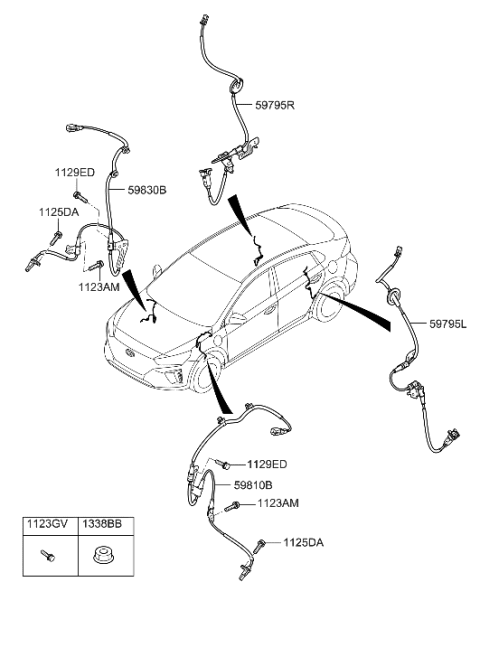 59795R

1129ED

59830B

1125DA

1123AM

59795L

1129ED

59810B

1123AM

1125DA

| 1123GV | 1338BB |
|---|---|
| | |