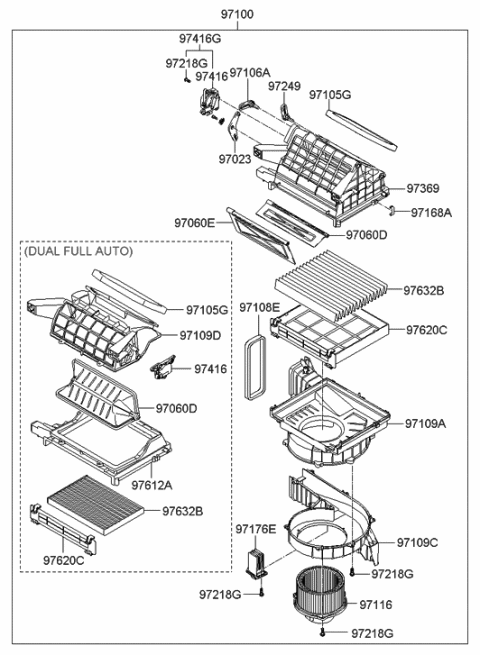 97100

97416G
97218G
97416
97106A
97249
97105G
97023
97369
97168A
97060E
97060D

(DUAL FULL AUTO)
97105G
97109D
97416
97060D
97612A
97632B
97620C

97632B
97108E
97620C
97109A
97176E
97109C
97218G
97218G
97116
97218G