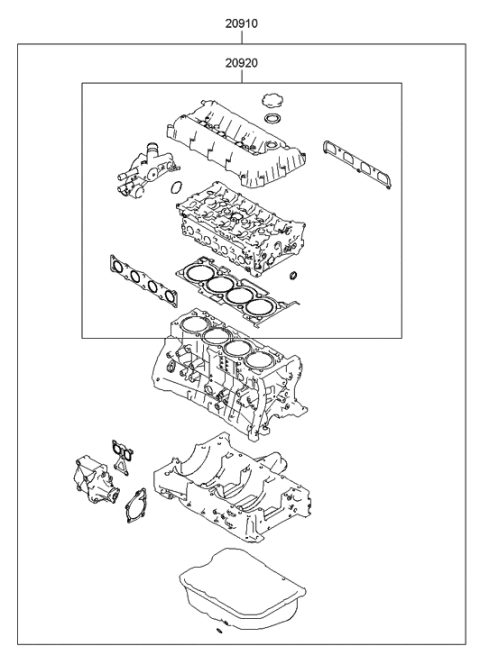 20910

20920