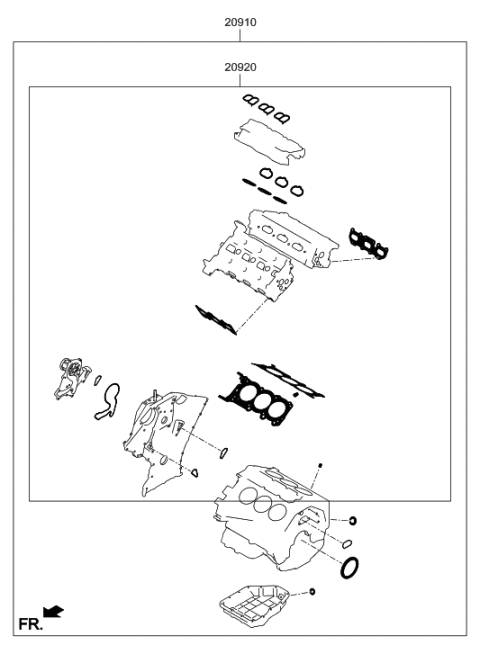 20910

20920

FR.