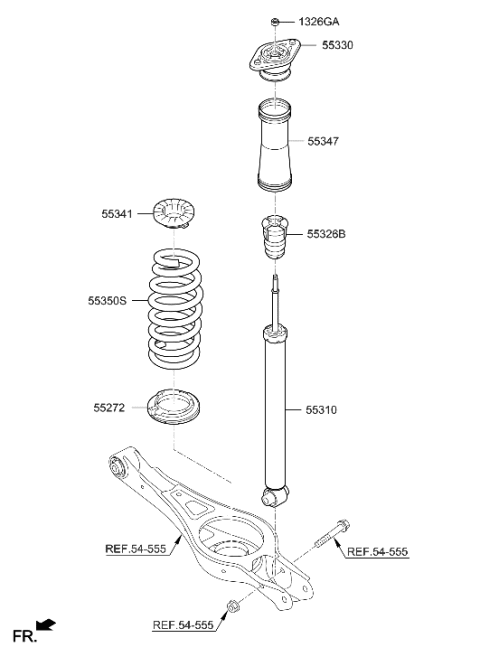 1326GA
55330
55347
55341
55326B
55350S
55272
55310
REF.54-555
REF.54-555
REF.54-555
FR.