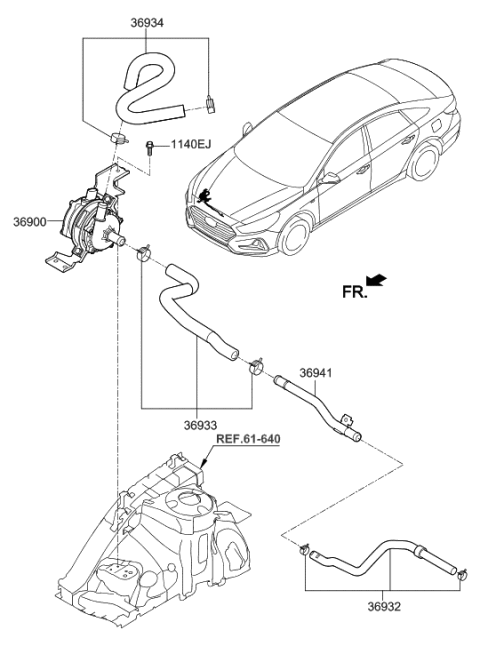 36934

1140EJ

36900

FR.

36941

36933

REF.61-640

36932