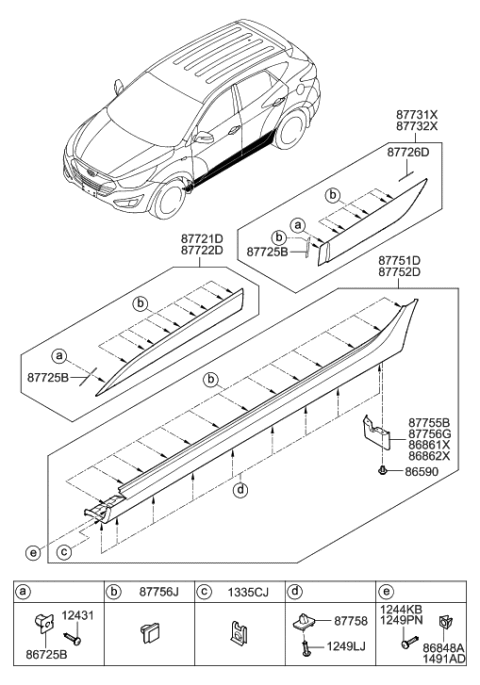 87731X
87732X
87726D
b
a
b
87725B
87721D
87722D
b
a
87725B
87751D
87752D
b
87755B
87756G
86861X
86862X
86590
d
e
c

| a | b 87756J | c 1335CJ | d | e |
|---|---|---|---|---|
| 12431 86725B | | | 87758 1249LJ | 1244KB 1249PN 86848A 1491AD |