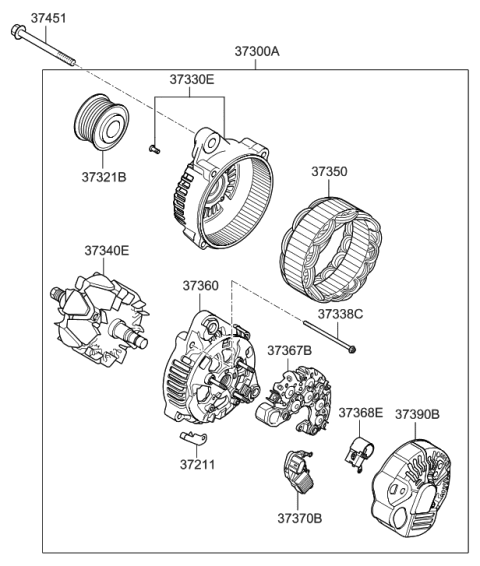 37451

37300A

37330E

37321B

37350

37340E

37360

37338C

37367B

37368E

37390B

37211

37370B