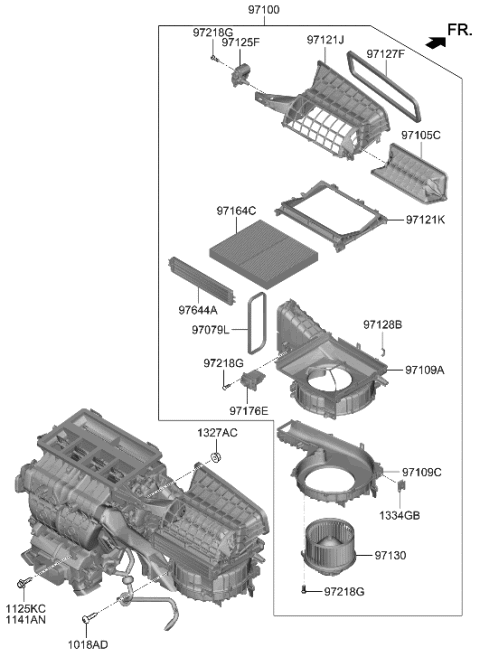 97100
FR.
97218G
97125F
97121J
97127F
97105C
97164C
97121K
97644A
97079L
97128B
97218G
97109A
97176E
1327AC
97109C
1334GB
97130
97218G
1125KC
1141AN
1018AD