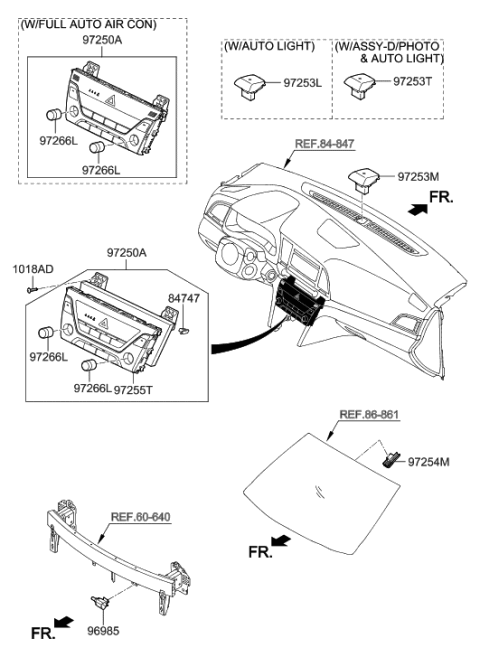 (W/FULL AUTO AIR CON)
97250A
97266L
97266L

(W/AUTO LIGHT)
97253L

(W/ASSY-D/PHOTO & AUTO LIGHT)
97253T

REF.84-847
97253M
FR.

97250A
1018AD
84747
97266L
97266L
97255T

REF.86-861
97254M
FR.

REF.60-640
96985
FR.