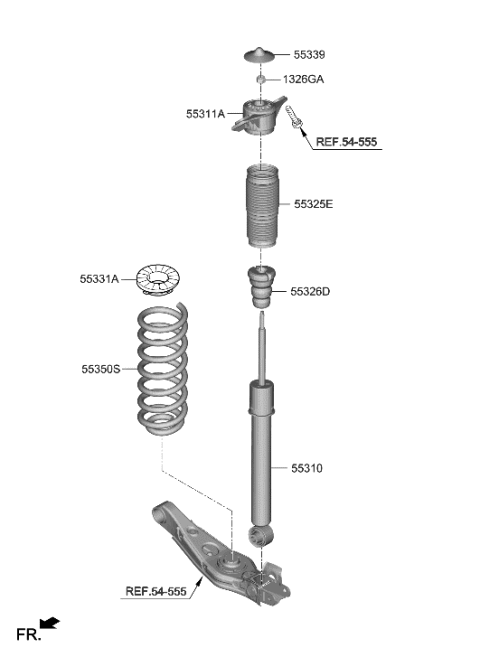 55339

1326GA

55311A

REF.54-555

55325E

55331A

55326D

55350S

55310

REF.54-555

FR.