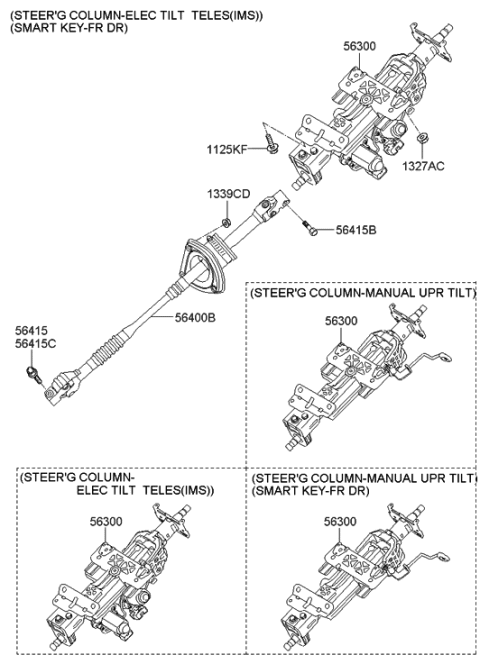 (STEER'G COLUMN-ELEC TILT TELES(IMS))
(SMART KEY-FR DR)

56300

1125KF

1327AC

1339CD

56415B

56400B

56415
56415C

(STEER'G COLUMN-MANUAL UPR TILT)

56300

(STEER'G COLUMN-
ELEC TILT TELES(IMS))

56300

(STEER'G COLUMN-MANUAL UPR TILT
(SMART KEY-FR DR)

56300