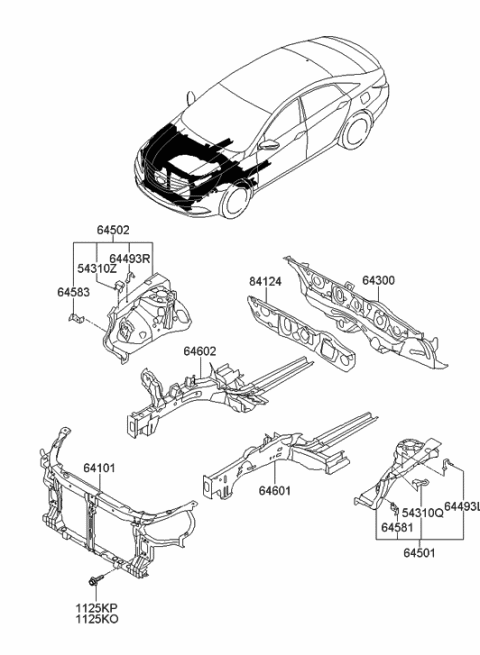 64502
54310Z
64493R
64583
84124
64300
64602
64101
64601
54310Q
64493L
64581
64501
1125KP
1125KO