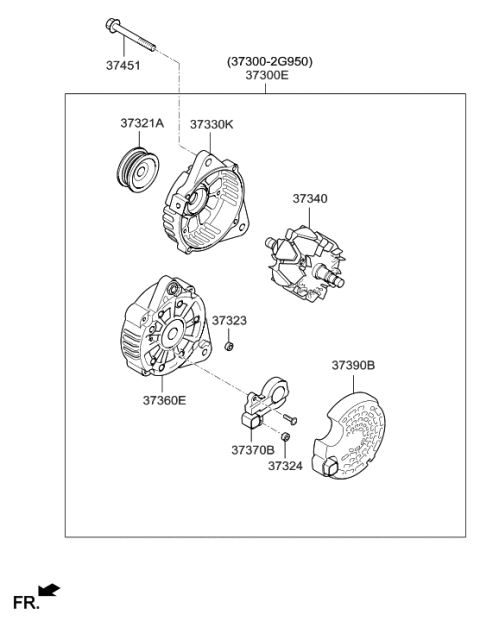 37451

(37300-2G950)
37300E

37321A

37330K

37340

37323

37390B

37360E

37370B

37324

FR.