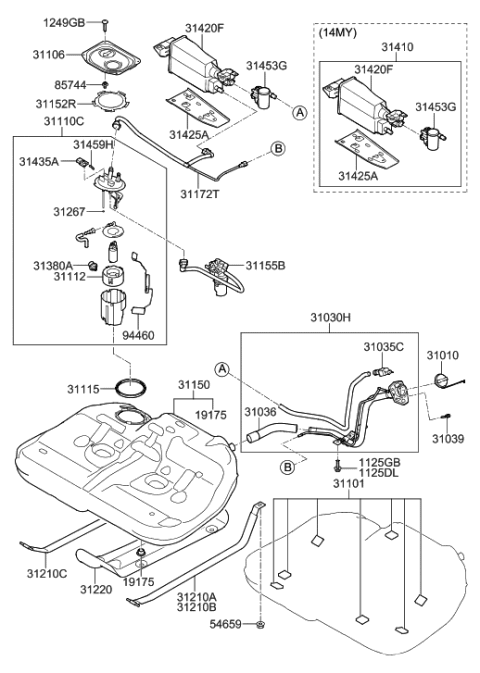 1249GB
31106
85744
31152R
31110C
31459H
31435A
31267
31380A
31112
94460
31420F
31453G
A
31425A
B
31172T
31155B
(14MY)
31410
31420F
31453G
31425A
31030H
31035C
31010
A
31036
31039
B
1125GB
1125DL
31115
31150
19175
31101
31210C
31220
19175
31210A
31210B
54659