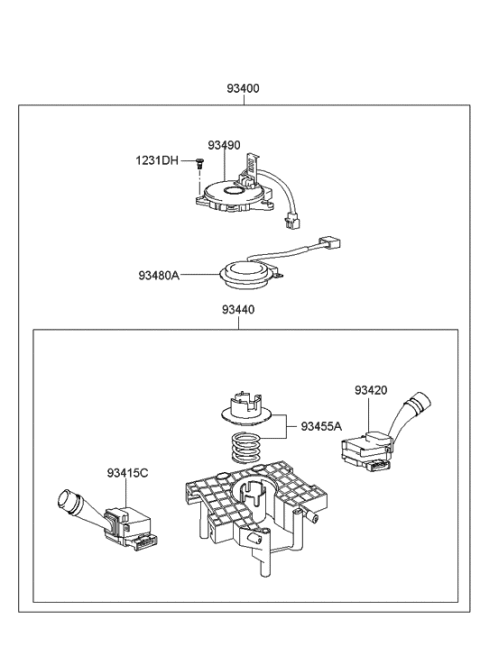 93400

93490

1231DH

93480A

93440

93420

93455A

93415C