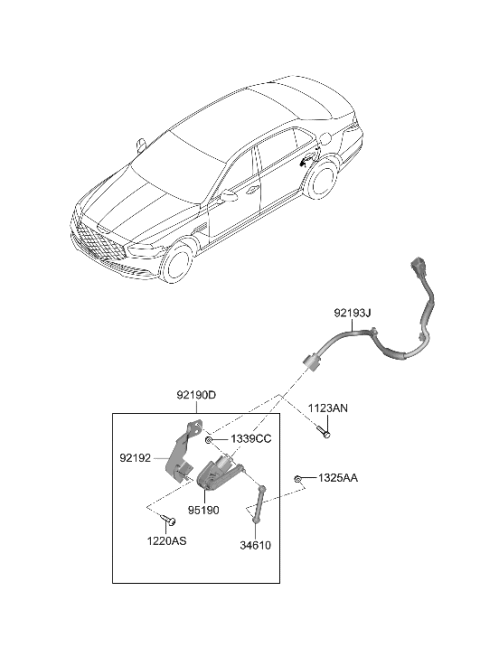 92193J

92190D

1123AN

1339CC

92192

1325AA

95190

1220AS

34610