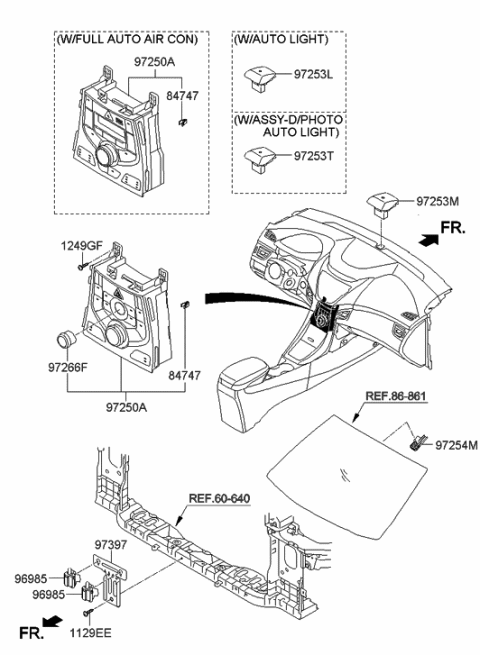 (W/FULL AUTO AIR CON)
97250A
84747

(W/AUTO LIGHT)
97253L

(W/ASSY-D/PHOTO AUTO LIGHT)
97253T

97253M
FR.

1249GF
97266F
84747
97250A

REF.86-861
97254M

REF.60-640
97397
96985
96985
FR.
1129EE