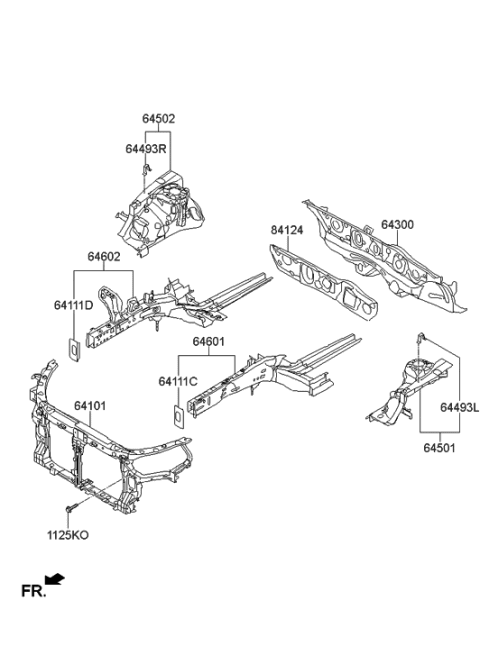 64502
64493R
84124
64300
64602
64111D
64601
64111C
64101
64493L
64501
1125KO
FR.