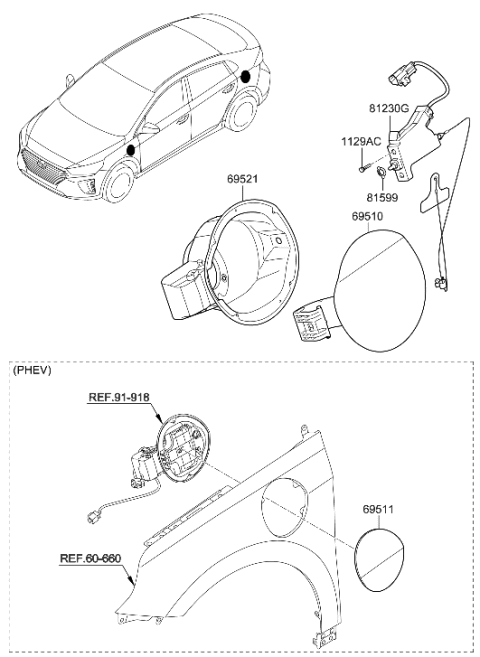 81230G

1129AC

81599

69521

69510

(PHEV)

REF.91-918

69511

REF.60-660