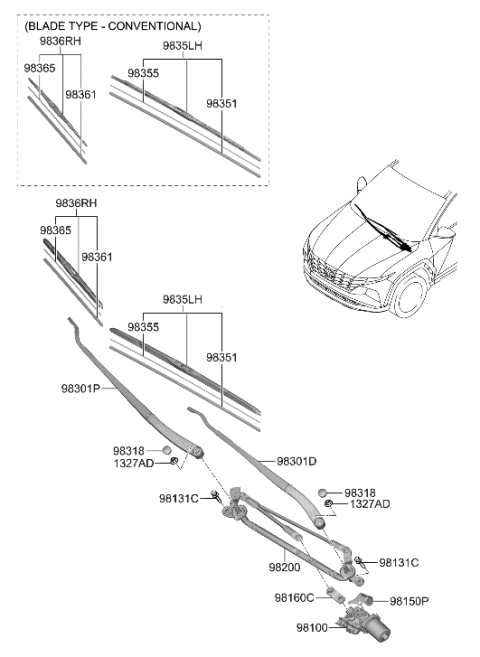 (BLADE TYPE - CONVENTIONAL)
9836RH
98365
98361
9835LH
98355
98351

9836RH
98365
98361
9835LH
98355
98351
98301P
98318
1327AD
98301D
98131C
98318
1327AD
98200
98131C
98160C
98150P
98100