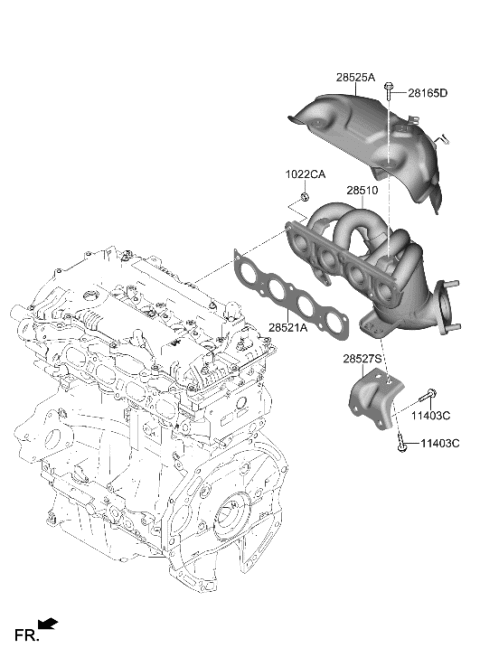 28525A
28165D
1022CA
28510
28521A
28527S
11403C
11403C
FR.