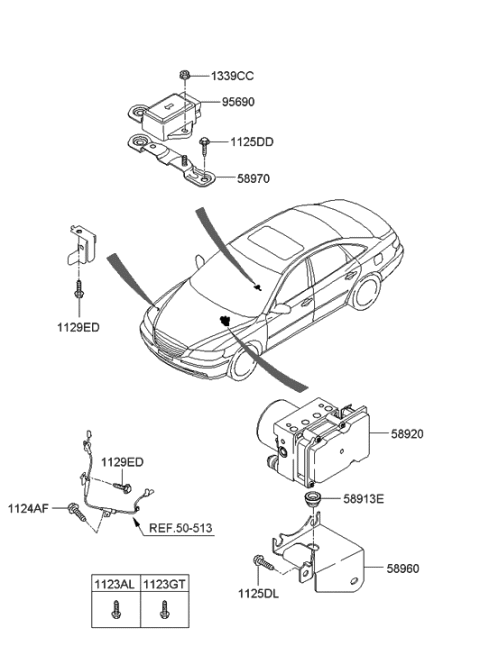 1339CC
95690
1125DD
58970
1129ED
58920
1129ED
58913E
1124AF
REF.50-513
58960
1125DL

| 1123AL | 1123GT |
|---|---|
| | |