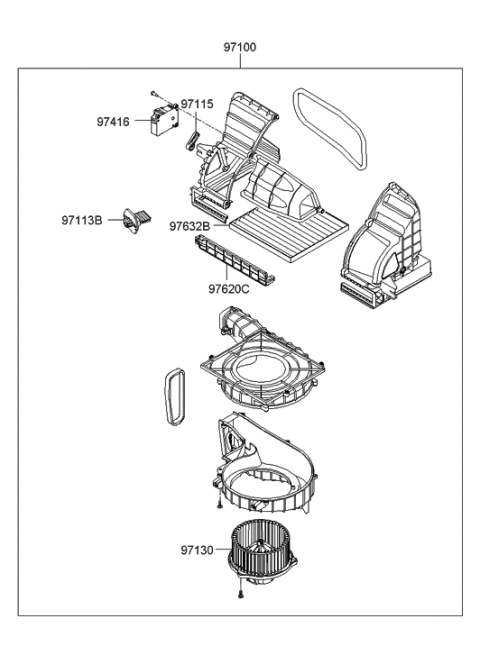 97100

97115

97416

97113B

97632B

97620C

97130