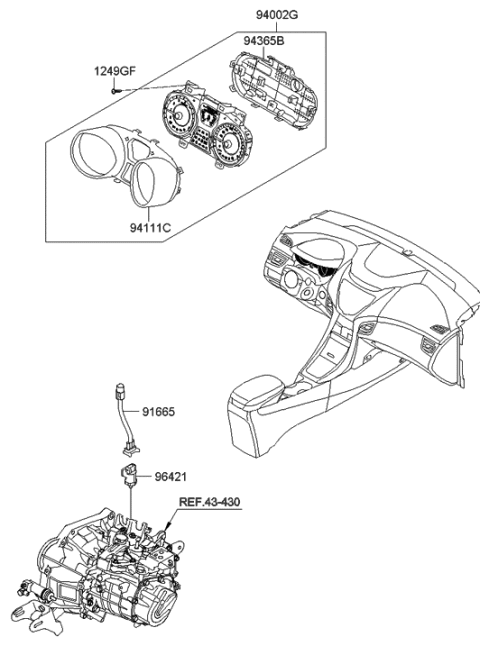 94002G
94365B
1249GF
94111C
91665
96421
REF.43-430