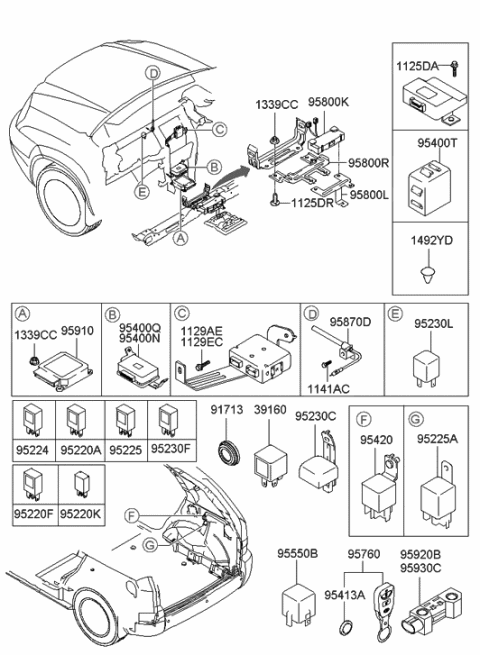 D
C
B
E
A
1339CC
95800K
95800R
95800L
1125DR
1125DA
95400T
1492YD

A
1339CC
95910

B
95400Q
95400N

C
1129AE
1129EC

D
95870D
1141AC

E
95230L

95224
95220A
95225
95230F
95220F
95220K

91713
39160
95230C

F
95420

G
95225A

F
G

95550B
95760
95413A
95920B
95930C