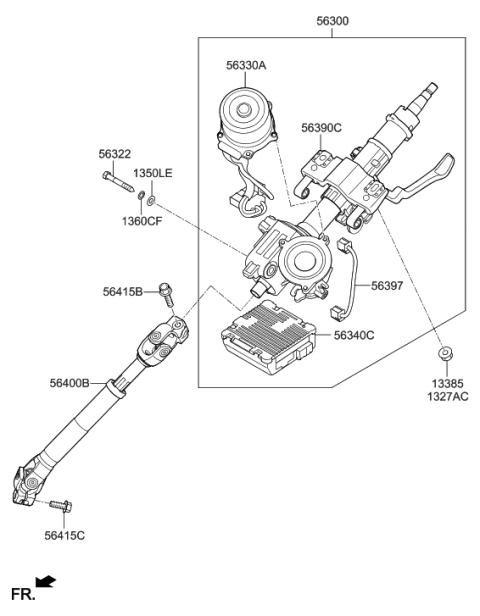 56300

56330A

56390C

56322

1350LE

1360CF

56415B

56397

56340C

56400B

13385
1327AC

56415C

FR.